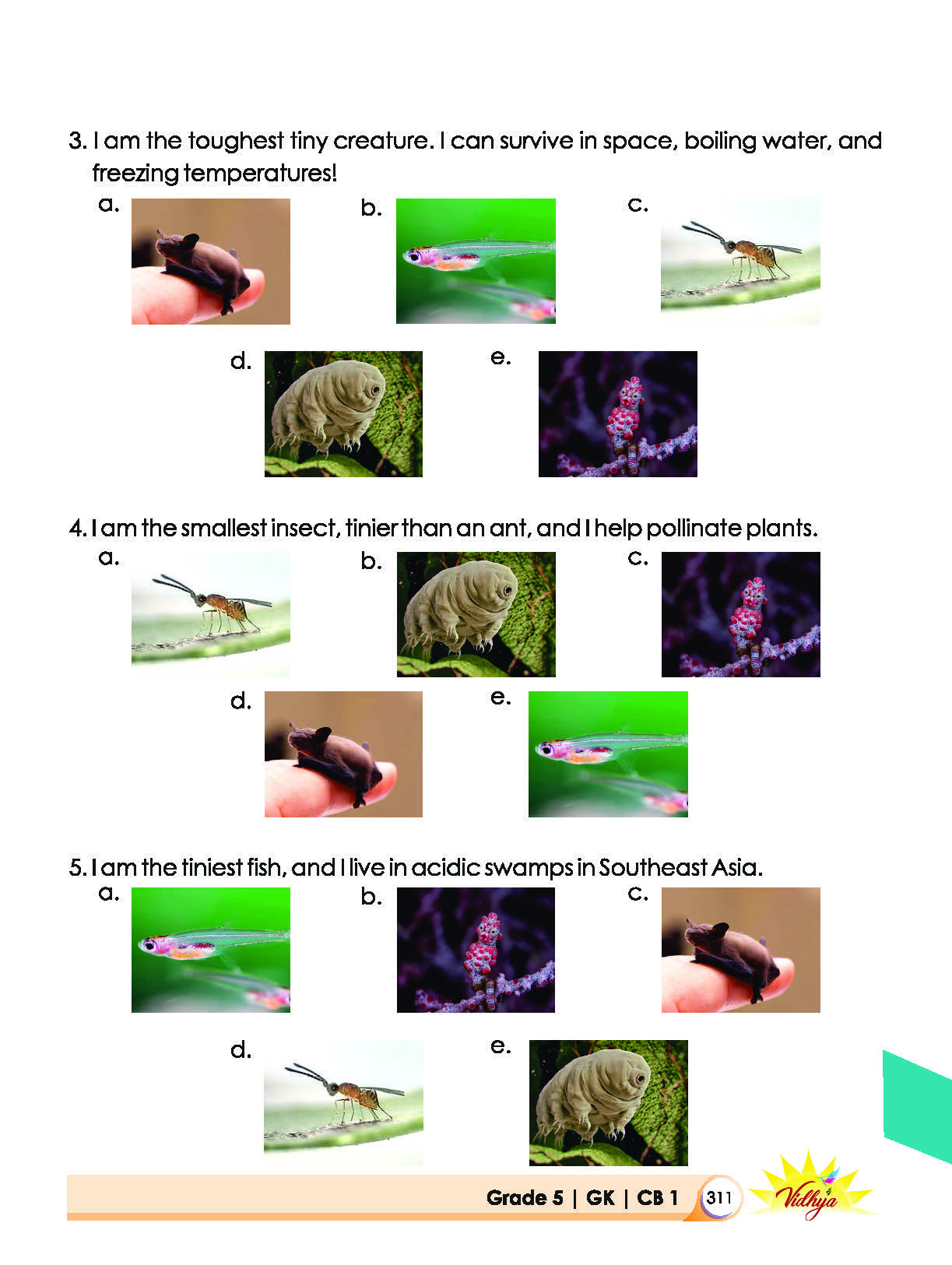 3. I am the toughest tiny creature. I can survive in space, boiling water, and freezing temperatures!

a.

b.

c.

d.

e.

4. I am the smallest insect, tinier than an ant, and I help pollinate plants.

a.

b.

c.

d.

e.

5. I am the tiniest fish, and I live in acidic swamps in Southeast Asia.

a.

b.

c.

d.

e.

Grade 5 | GK | CB 1 311 Vidhya